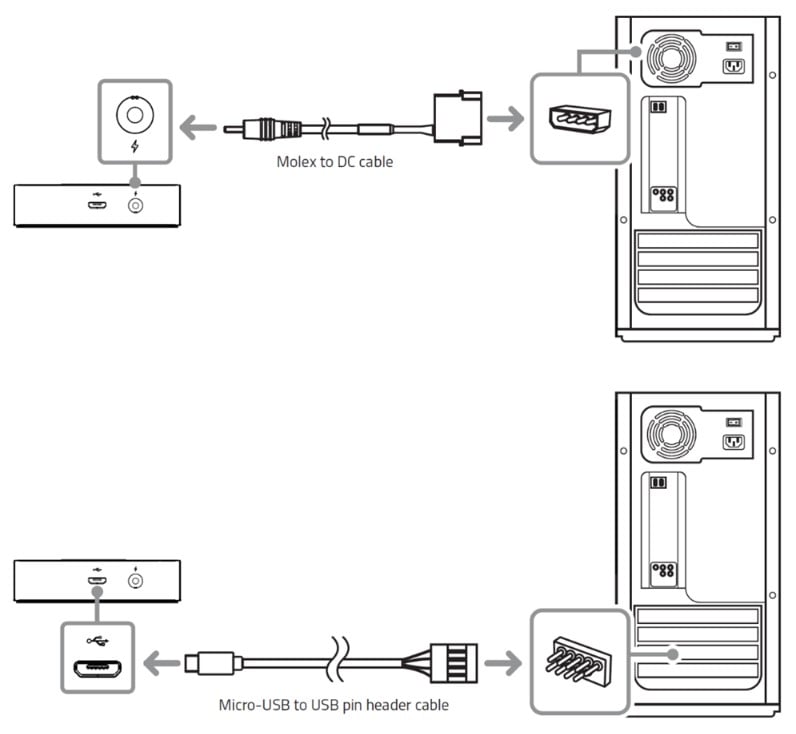 Molex to DC cable

Micro-USB to USB pin header cable