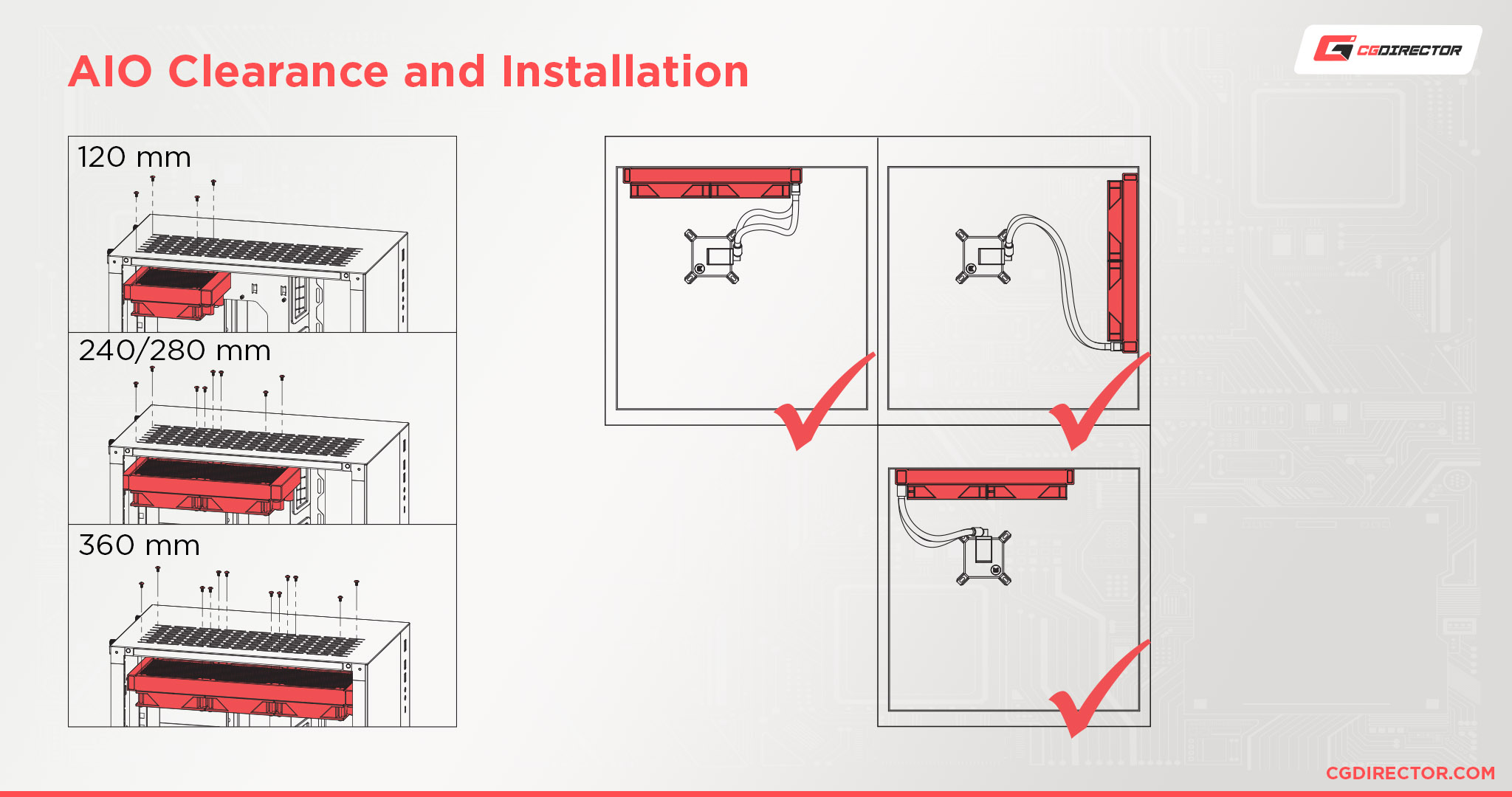 AIO Clearance and Installation

CGDIRECTOR

120 mm

240/280 mm

360 mm

CGDIRECTOR.COM